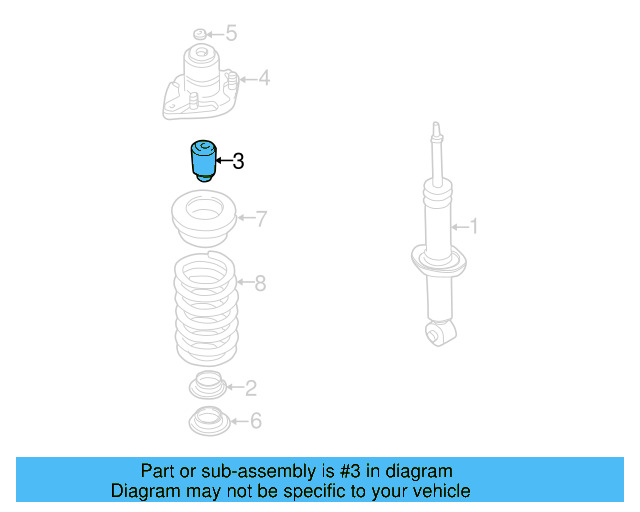 5
4
3
7
1
8
2
6

Part or sub-assembly is #3 in diagram
Diagram may not be specific to your vehicle