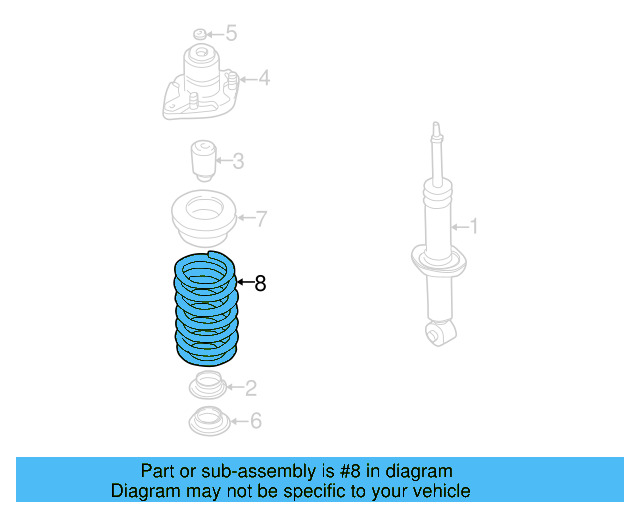 5
4
3
7
1
8
2
6

Part or sub-assembly is #8 in diagram
Diagram may not be specific to your vehicle