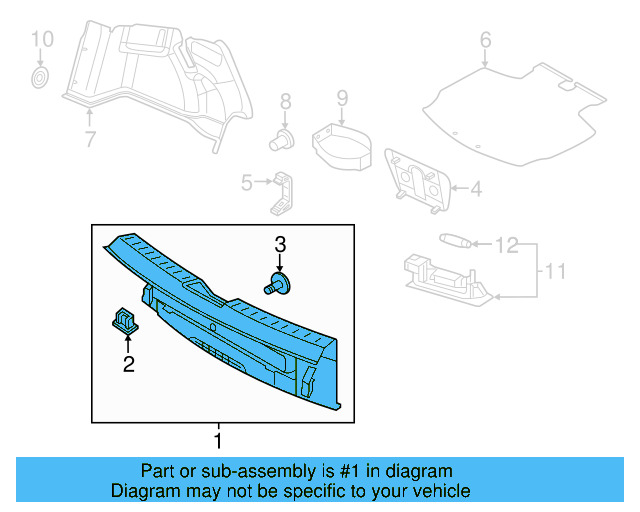 10
7
8
9
6
5
4
3
12
11
2
1

Part or sub-assembly is #1 in diagram
Diagram may not be specific to your vehicle