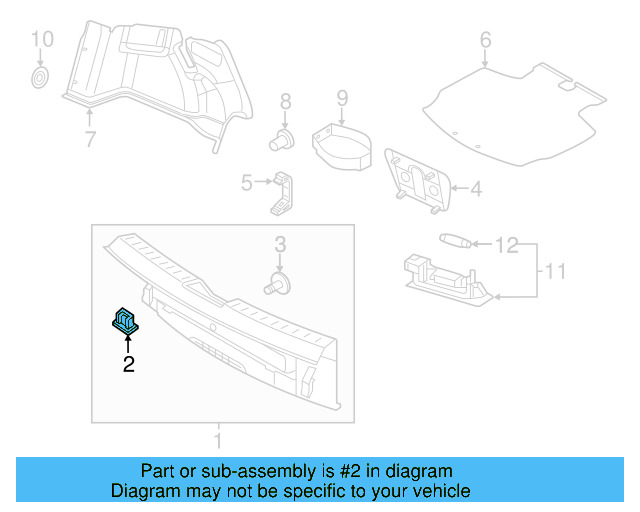 10
7
8
9
6
5
4
3
12
11
2
1

Part or sub-assembly is #2 in diagram
Diagram may not be specific to your vehicle