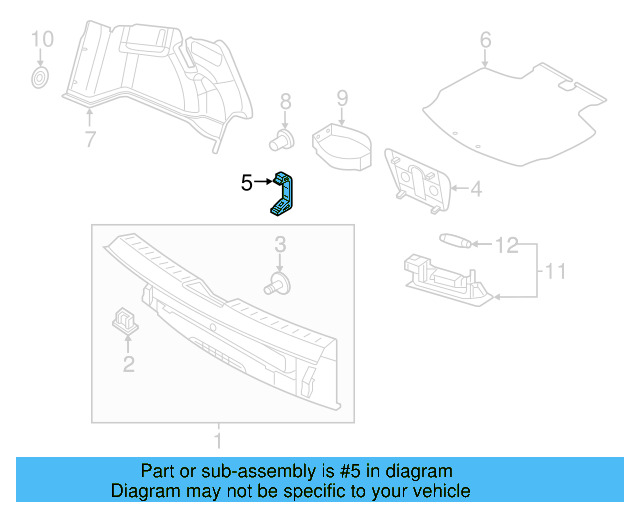 10
7
8
9
6
5
4
3
12
11
2
1

Part or sub-assembly is #5 in diagram
Diagram may not be specific to your vehicle