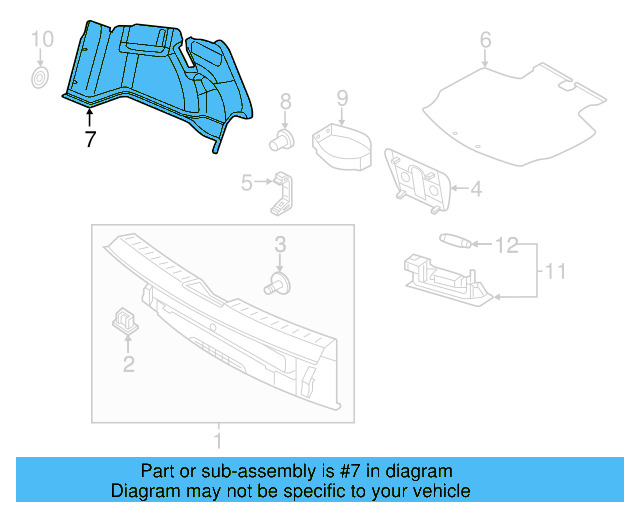 10
7
8
9
6
5
4
3
12
11
2
1

Part or sub-assembly is #7 in diagram
Diagram may not be specific to your vehicle