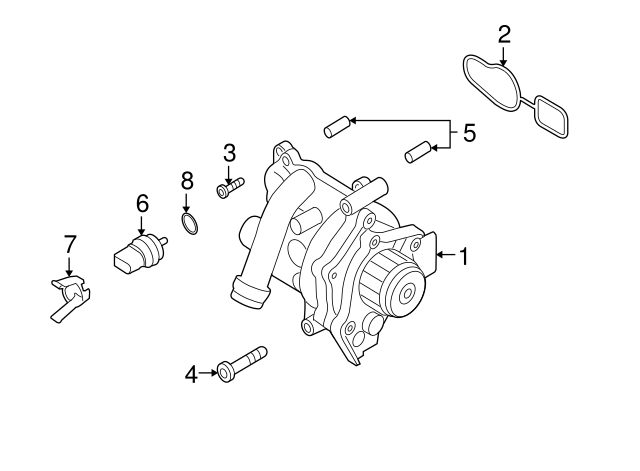 2
5
3
8
6
7
1
4