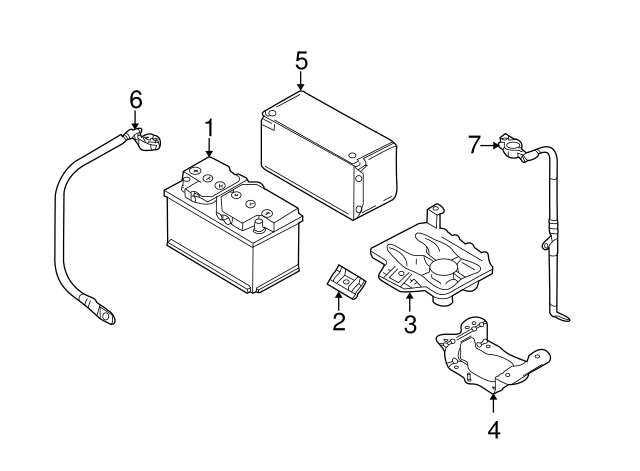 5

6

1

7

2

3

4