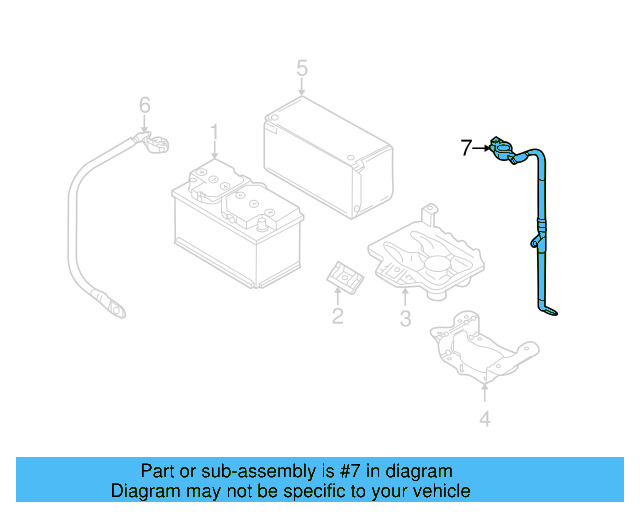 5
6
1
7
2
3
4

Part or sub-assembly is #7 in diagram
Diagram may not be specific to your vehicle