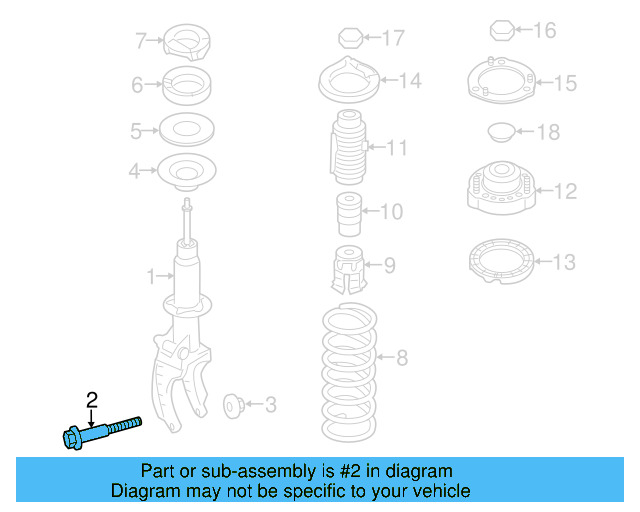 7
6
5
4
1
2
3
17
14
11
10
9
8
16
15
18
12
13

Part or sub-assembly is #2 in diagram
Diagram may not be specific to your vehicle