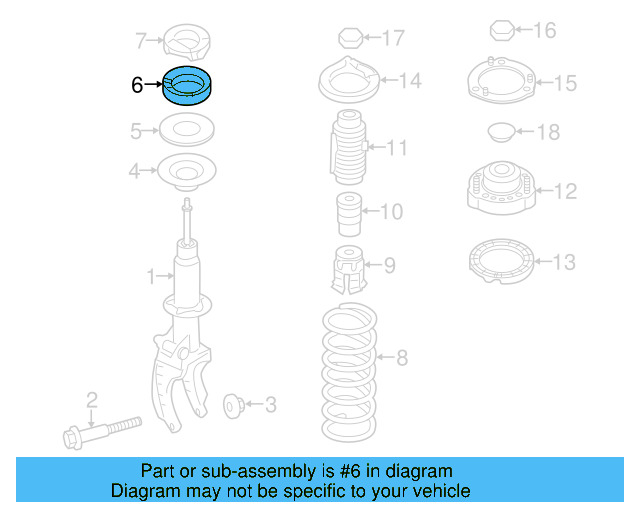 7
6
5
4
1
2
3
17
14
11
10
9
8
16
15
18
12
13

Part or sub-assembly is #6 in diagram
Diagram may not be specific to your vehicle