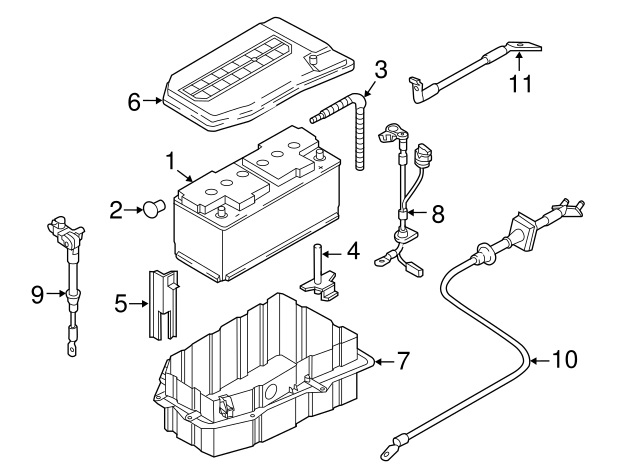 6
3
11
1
2
8
4
9
5
7
10