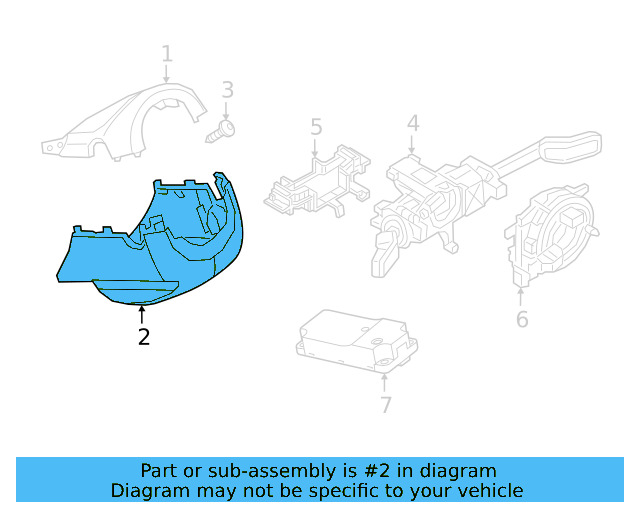 1
3
5
4
2
6
7

Part or sub-assembly is #2 in diagram
Diagram may not be specific to your vehicle