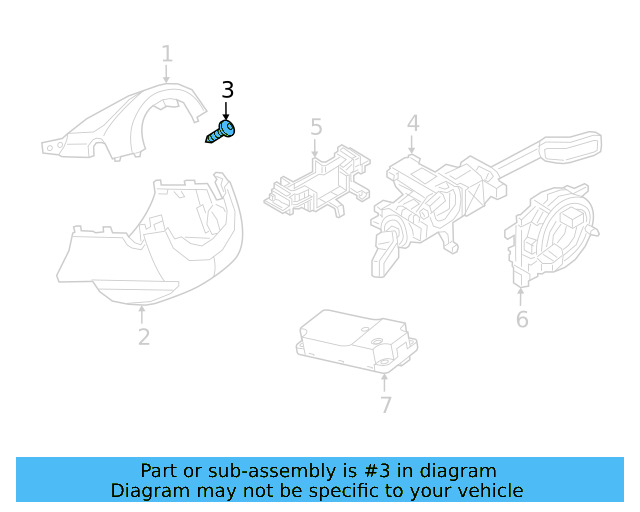 1
3
5
4
2
6
7

Part or sub-assembly is #3 in diagram
Diagram may not be specific to your vehicle