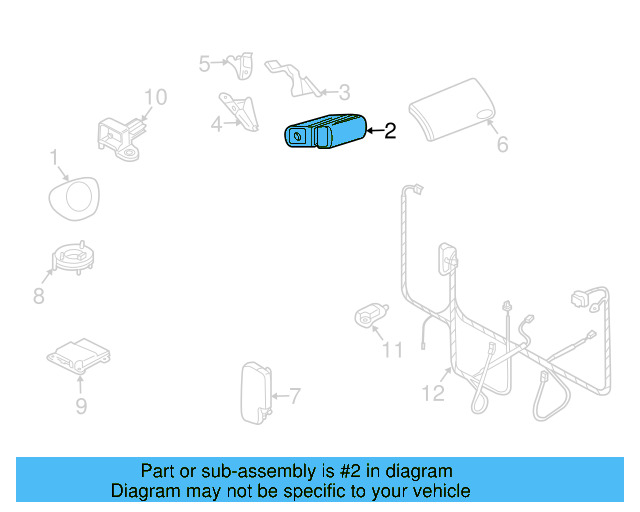 5
3
10
4
2
6
1
8
11
12
9
7

Part or sub-assembly is #2 in diagram
Diagram may not be specific to your vehicle