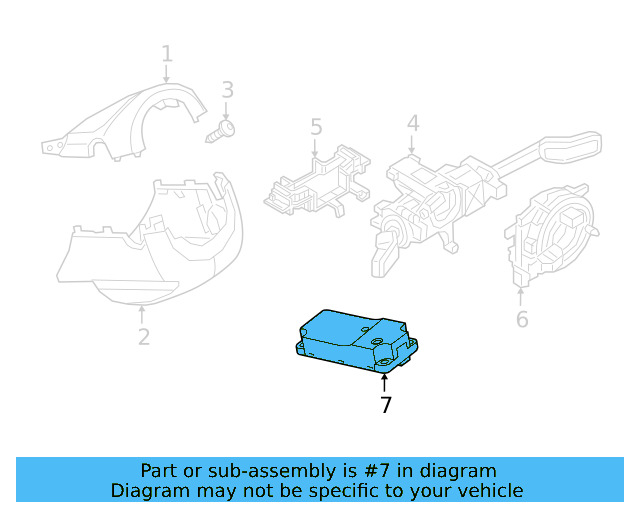 1
3
5
4
2
6
7

Part or sub-assembly is #7 in diagram
Diagram may not be specific to your vehicle