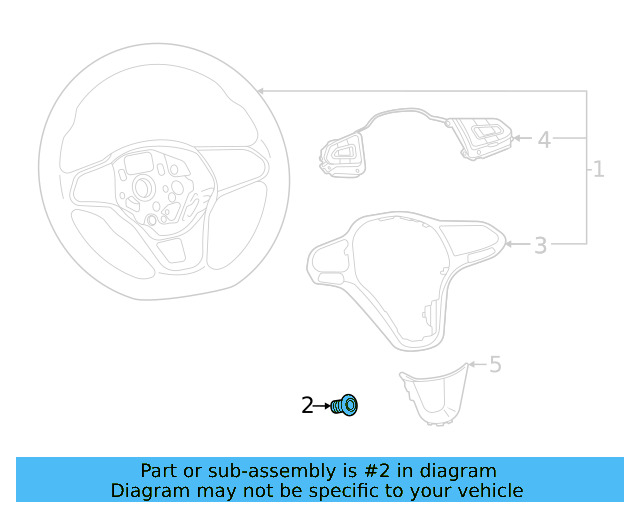 4
1
3
5
2

Part or sub-assembly is #2 in diagram
Diagram may not be specific to your vehicle