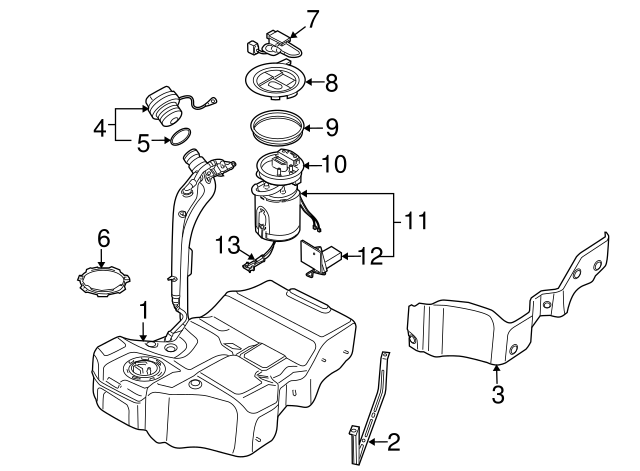 7
8
4
5
9
10
11
6
13
12
1
3
2