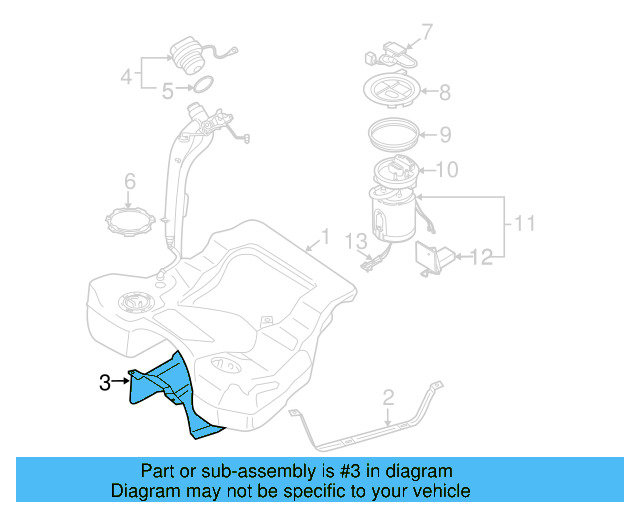 7
4
5
8
9
6
10
11
1
13
12
3
2

Part or sub-assembly is #3 in diagram
Diagram may not be specific to your vehicle