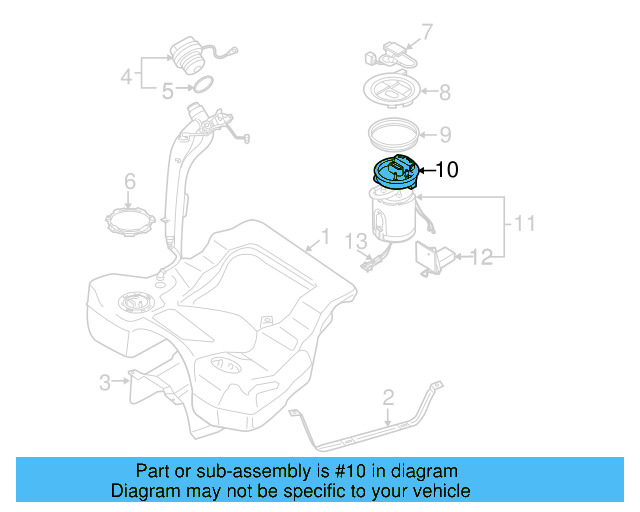 7
4
5
8
9
10
6
11
1
13
12
3
2

Part or sub-assembly is #10 in diagram
Diagram may not be specific to your vehicle