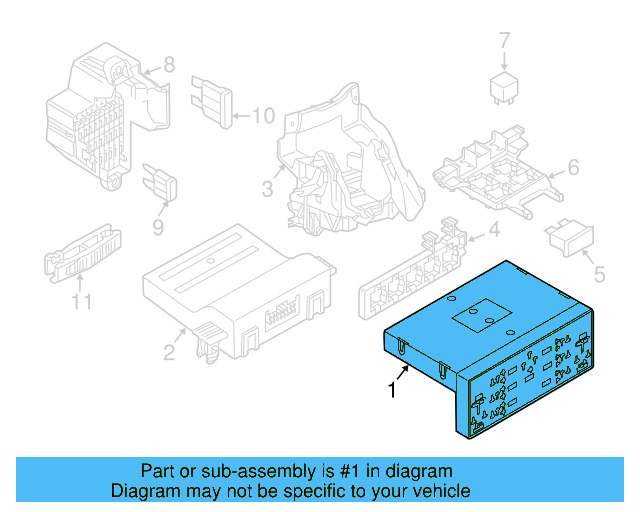 8
10
7
3
6
9
4
5
11
2
1

Part or sub-assembly is #1 in diagram
Diagram may not be specific to your vehicle