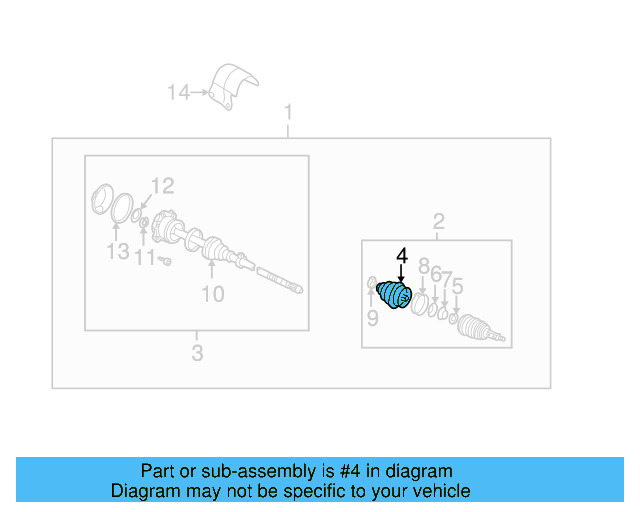 14
1
12
13
11
10
3
2
4
8
6
7
5
9

Part or sub-assembly is #4 in diagram
Diagram may not be specific to your vehicle