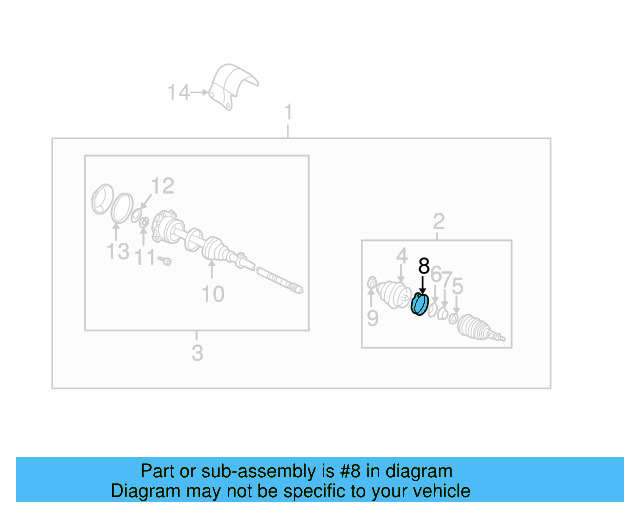 14
1
12
13
11
10
3
2
4
8
6
7
5
9

Part or sub-assembly is #8 in diagram
Diagram may not be specific to your vehicle