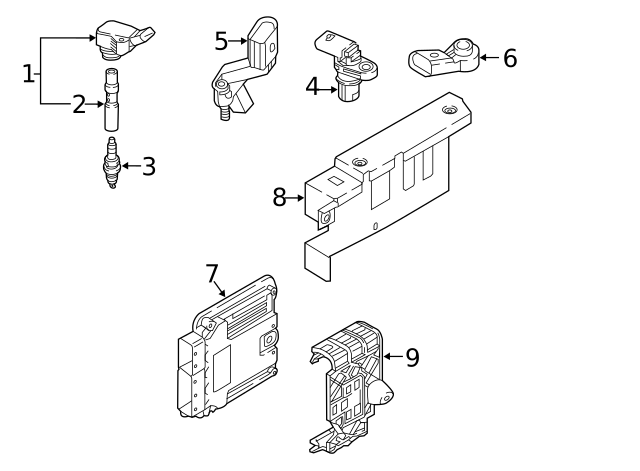 1
2
3
5
4
6
8
7
9