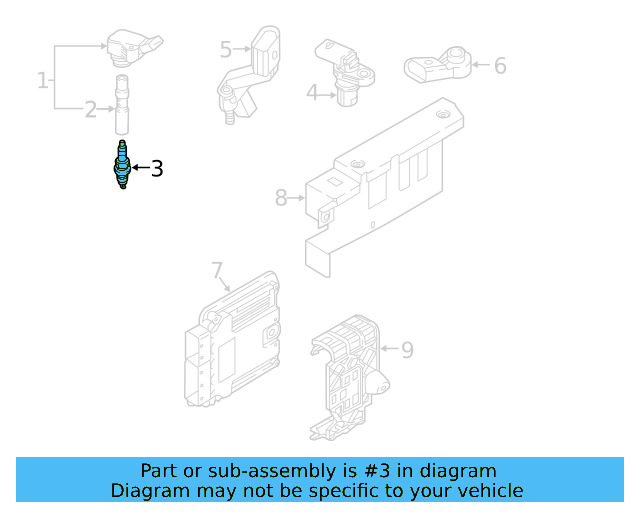 1
2
3
5
4
6
8
7
9

Part or sub-assembly is #3 in diagram
Diagram may not be specific to your vehicle