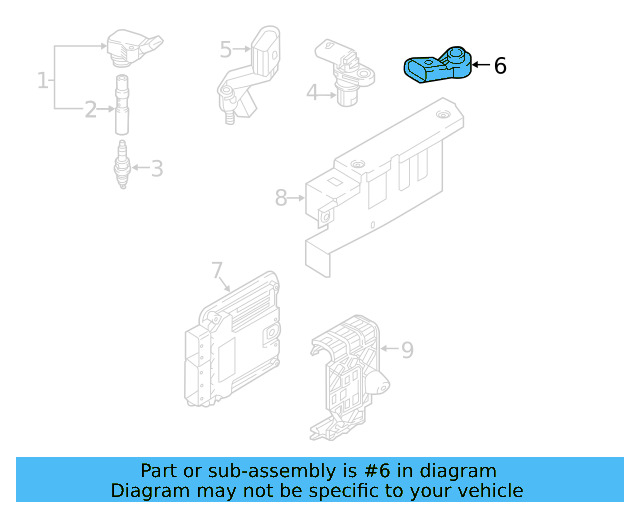 1
2
3
5
4
6
8
7
9

Part or sub-assembly is #6 in diagram
Diagram may not be specific to your vehicle