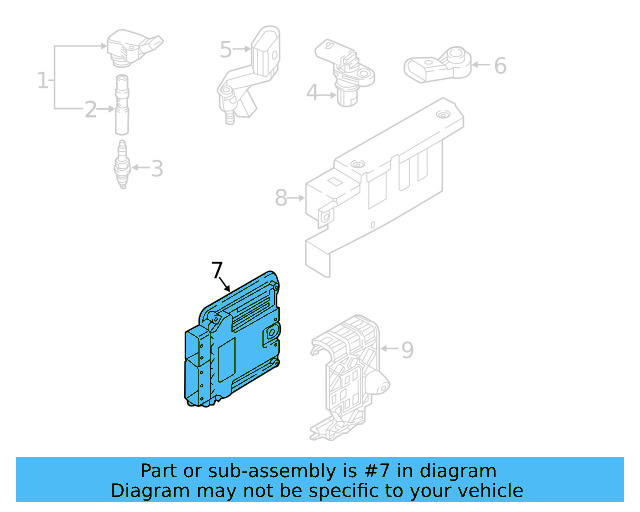 1
2
3
5
4
6
8
7
9

Part or sub-assembly is #7 in diagram
Diagram may not be specific to your vehicle