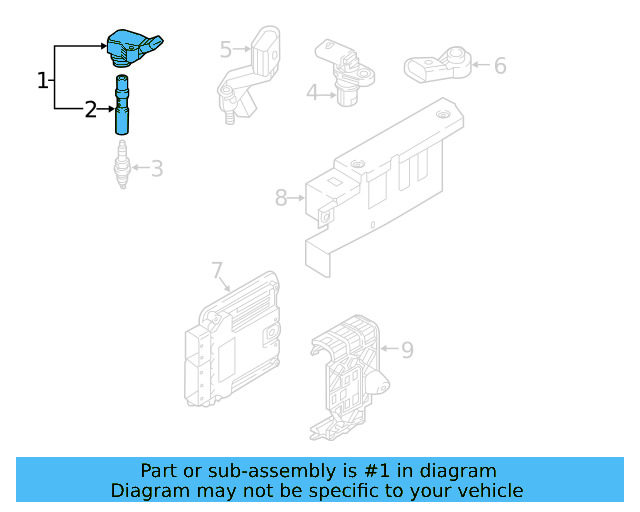 1
2
3
5
4
6
8
7
9

Part or sub-assembly is #1 in diagram
Diagram may not be specific to your vehicle