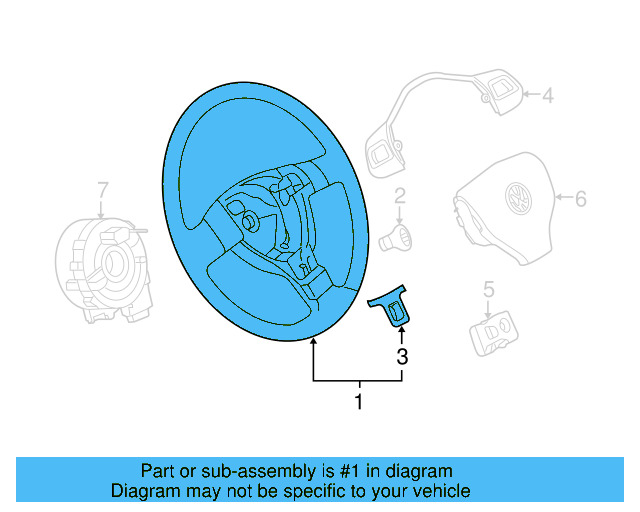 4
7
2
6
5
3
1

Part or sub-assembly is #1 in diagram
Diagram may not be specific to your vehicle