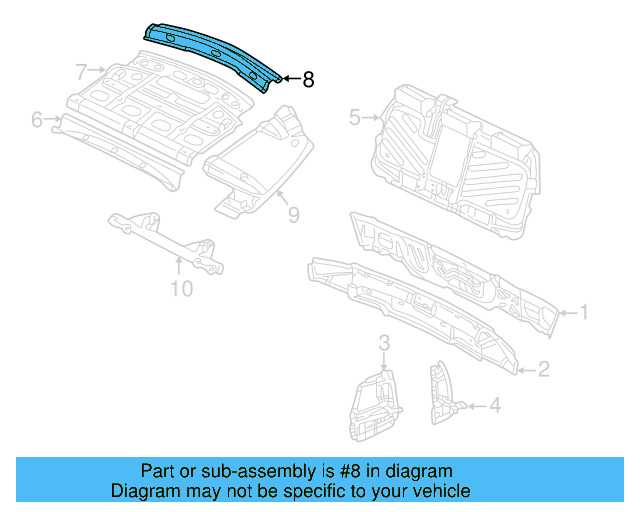 7
8
6
5
9
10
1
3
2
4

Part or sub-assembly is #8 in diagram
Diagram may not be specific to your vehicle