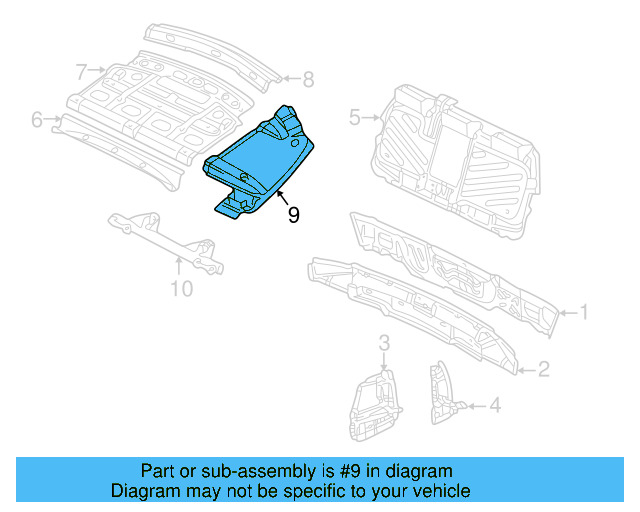 7
8
6
5
9
10
1
3
2
4

Part or sub-assembly is #9 in diagram
Diagram may not be specific to your vehicle