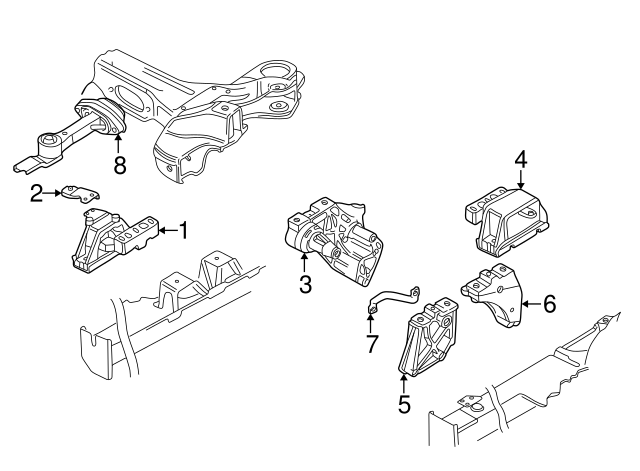 8
2
1
4
3
6
7
5