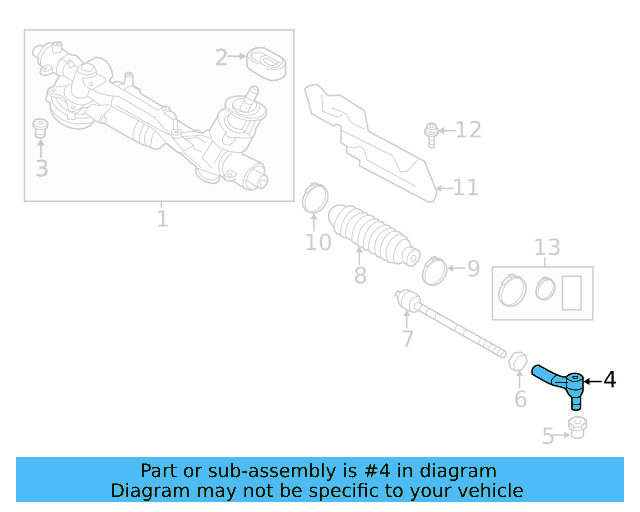 2
3
1
12
11
10
8
9
13
7
6
4
5

Part or sub-assembly is #4 in diagram
Diagram may not be specific to your vehicle