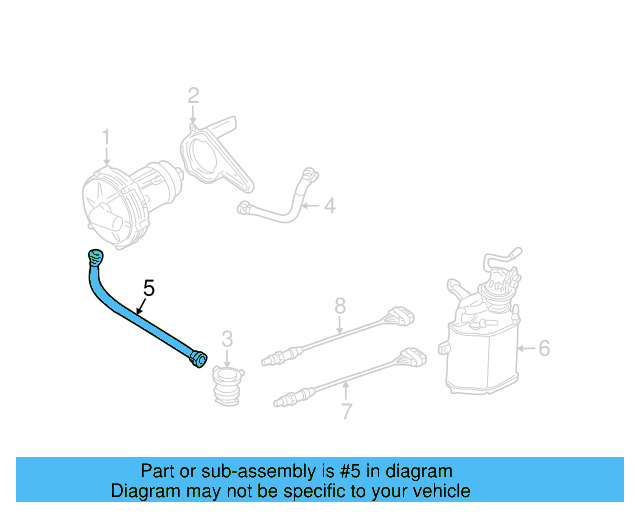 2
1
4
5
8
3
6
7

Part or sub-assembly is #5 in diagram
Diagram may not be specific to your vehicle