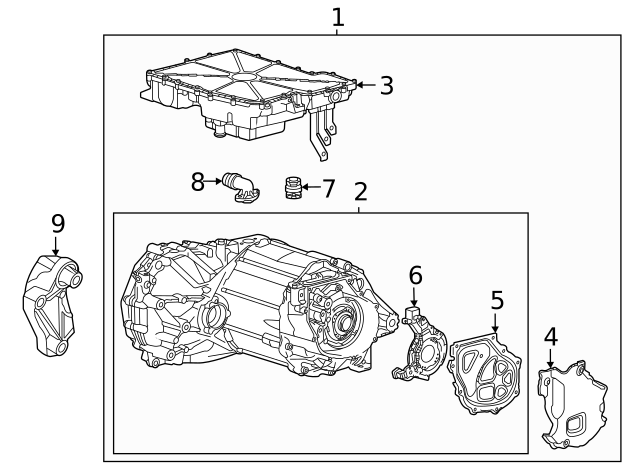 1
3
8
7
2
9
6
5
4