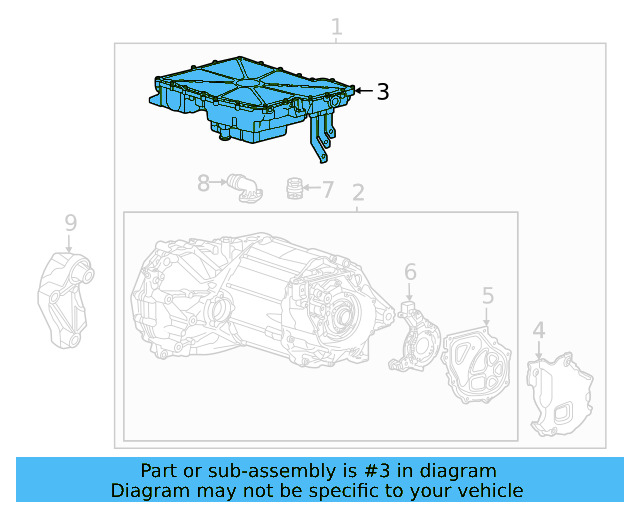 1
3
8
7
2
9
6
5
4

Part or sub-assembly is #3 in diagram
Diagram may not be specific to your vehicle