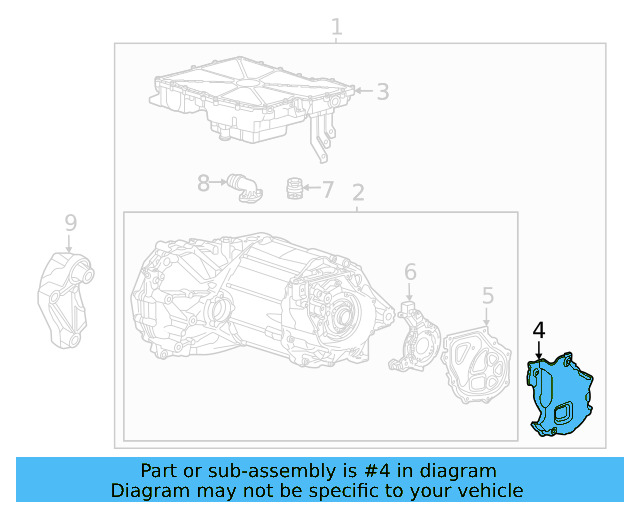 1
3
8
7
2
9
6
5
4

Part or sub-assembly is #4 in diagram
Diagram may not be specific to your vehicle