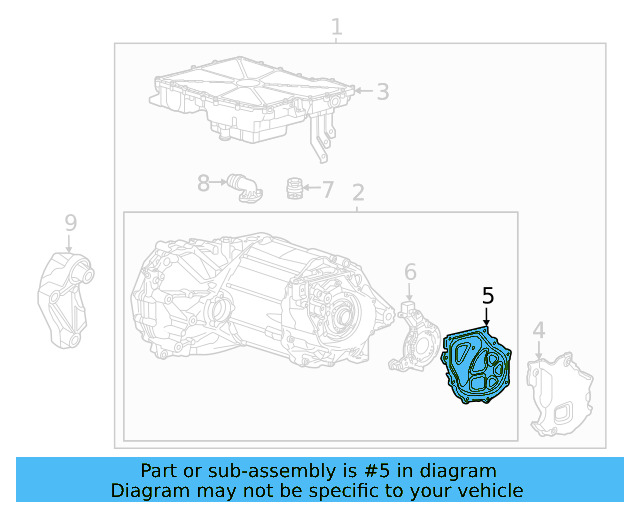 1
3
8
7
2
9
6
5
4
Part or sub-assembly is #5 in diagram
Diagram may not be specific to your vehicle