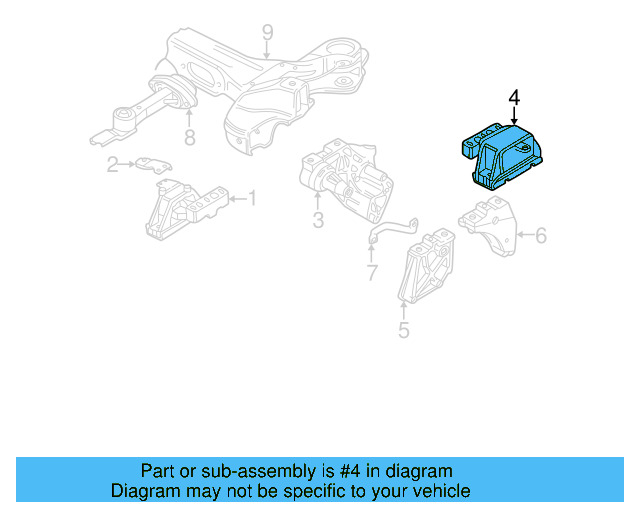 9
4
8
2
1
3
6
7
5

Part or sub-assembly is #4 in diagram
Diagram may not be specific to your vehicle