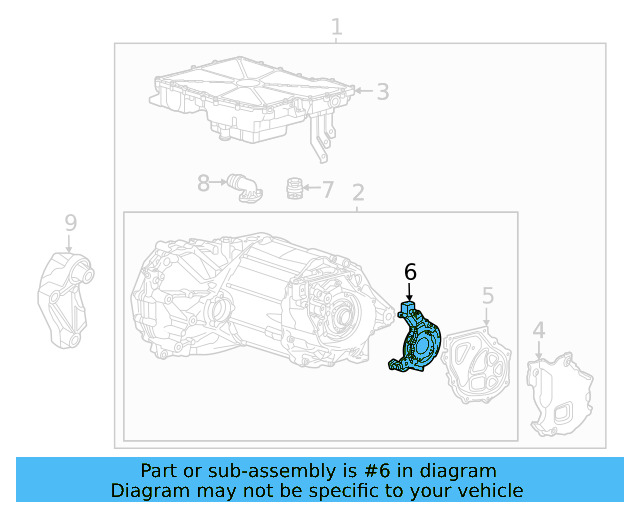 1
3
8
7
2
9
6
5
4

Part or sub-assembly is #6 in diagram
Diagram may not be specific to your vehicle