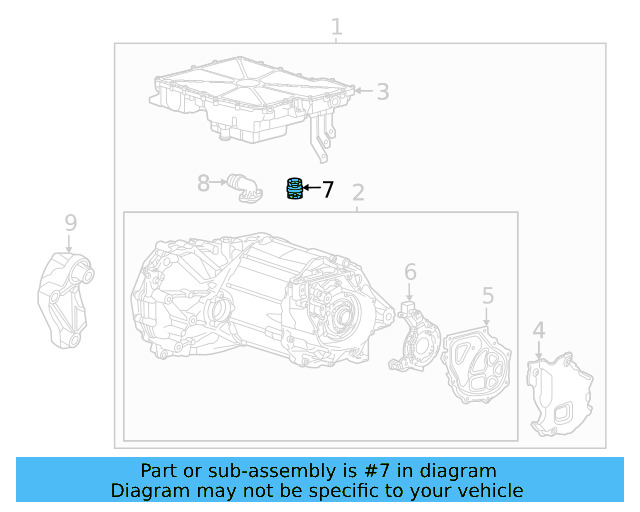 1

3

8

7

2

9

6

5

4

Part or sub-assembly is #7 in diagram
Diagram may not be specific to your vehicle