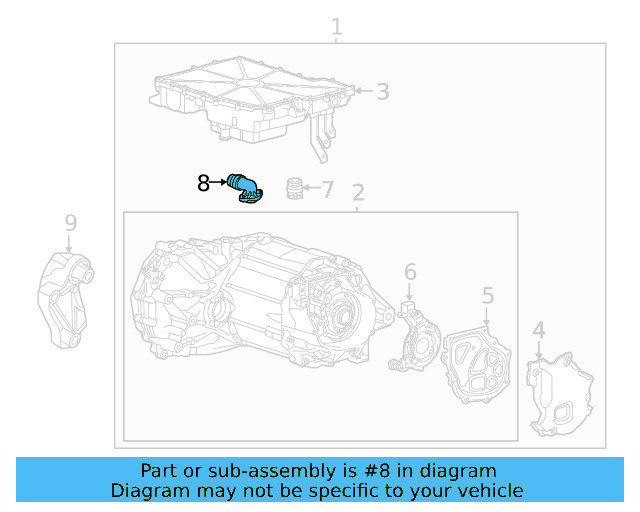 1
3
8
7
2
9
6
5
4

Part or sub-assembly is #8 in diagram
Diagram may not be specific to your vehicle