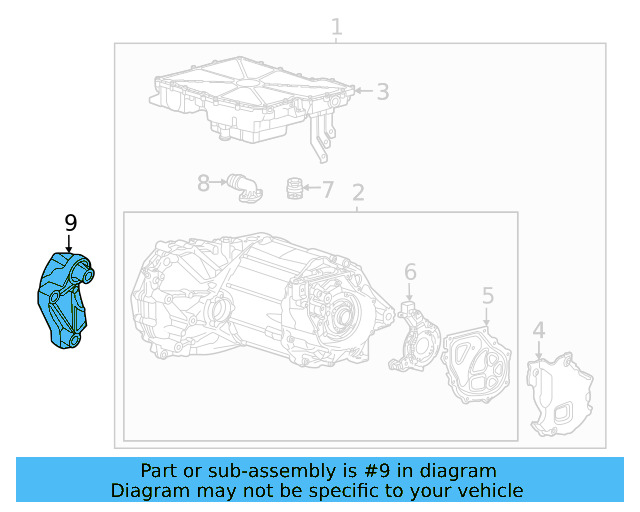 1
3
8
7
2
9
6
5
4

Part or sub-assembly is #9 in diagram
Diagram may not be specific to your vehicle