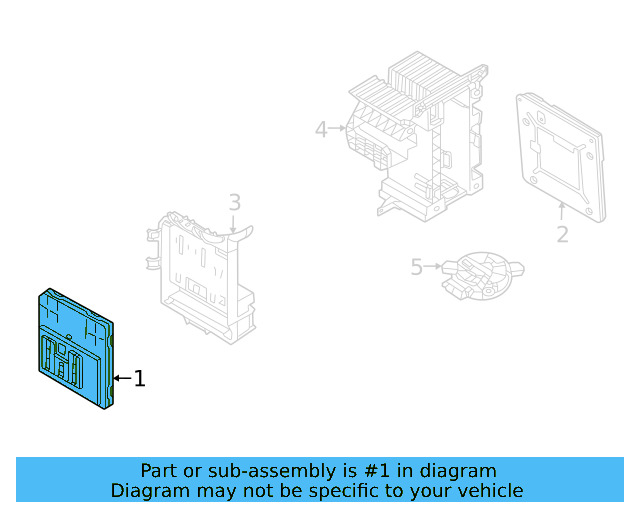 4
3
2
5
1

Part or sub-assembly is #1 in diagram
Diagram may not be specific to your vehicle