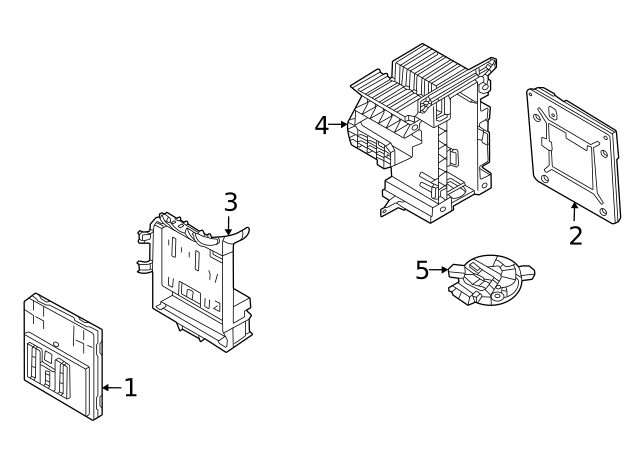 4
2
3
5
1