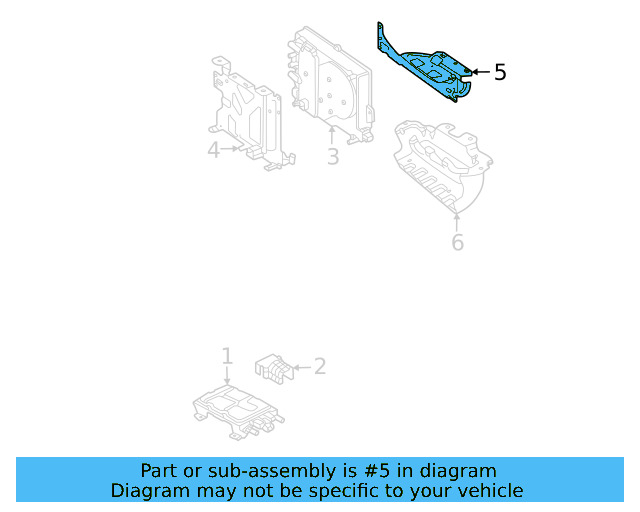 5
4
3
6
1
2

Part or sub-assembly is #5 in diagram
Diagram may not be specific to your vehicle