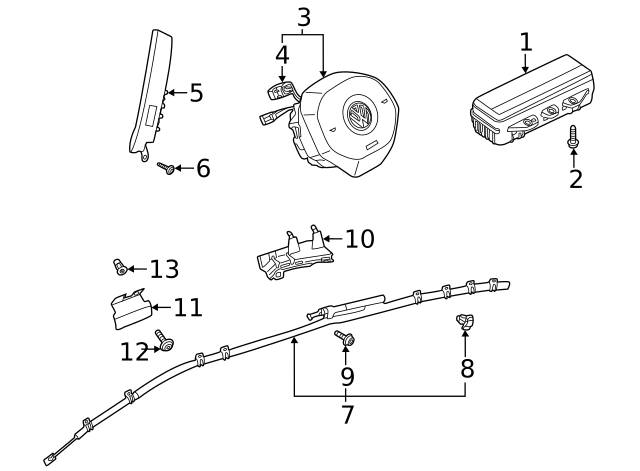 3
4
1
5
6
2
10
13
11
12
9
8
7