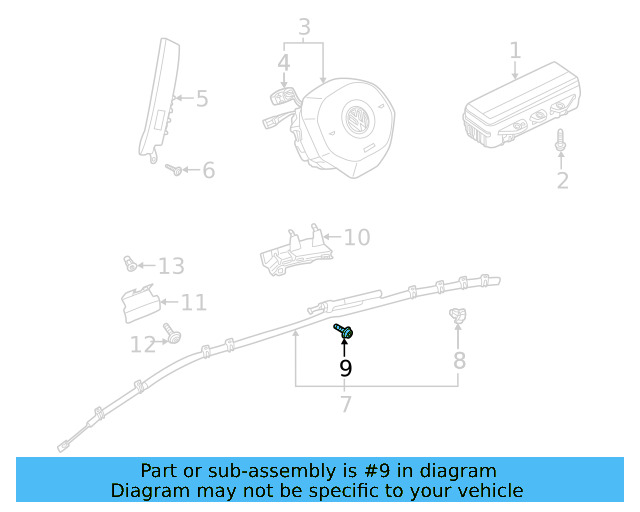 3
4
1
5
6
2
10
13
11
12
9
8
7

Part or sub-assembly is #9 in diagram
Diagram may not be specific to your vehicle