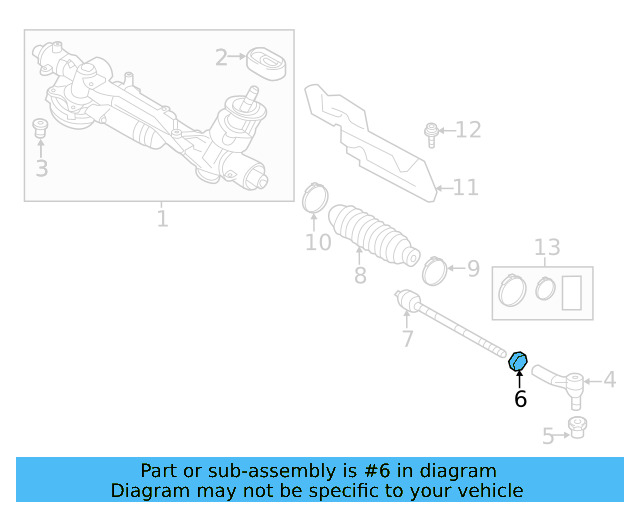 2
3
1
12
11
10
8
9
13
7
6
4
5

Part or sub-assembly is #6 in diagram
Diagram may not be specific to your vehicle