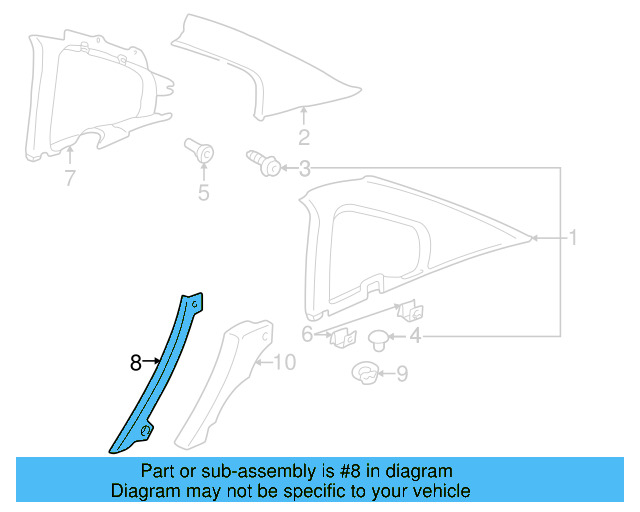 2
7
5
3
1
6
4
8
10
9

Part or sub-assembly is #8 in diagram
Diagram may not be specific to your vehicle